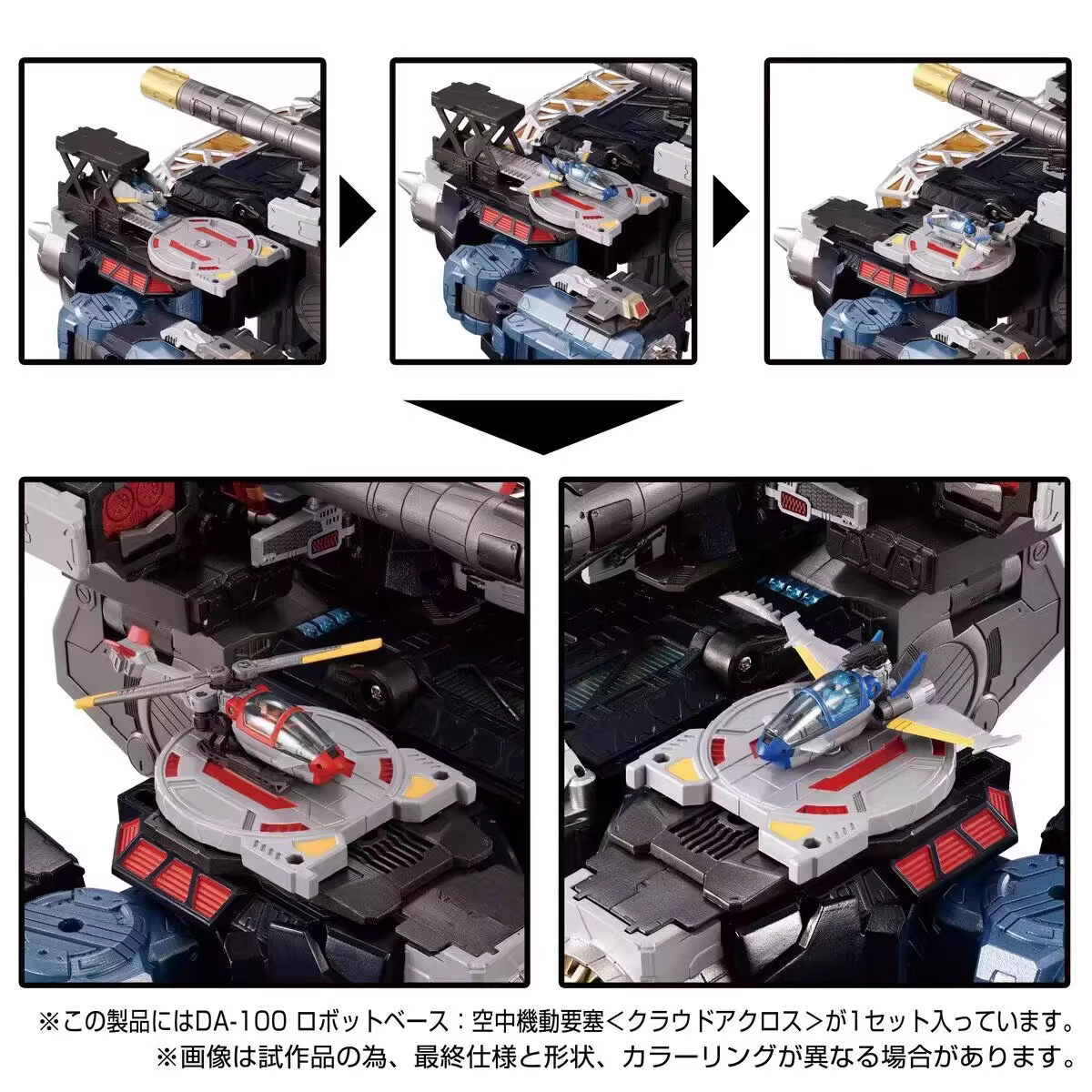 ※この製品にはDA-100 ロボットベース：空中機動要塞＜クラウドアクロス＞が1セット入っています。
※画像は試作品の為、最終仕様と形状、カラーリングが異なる場合があります。